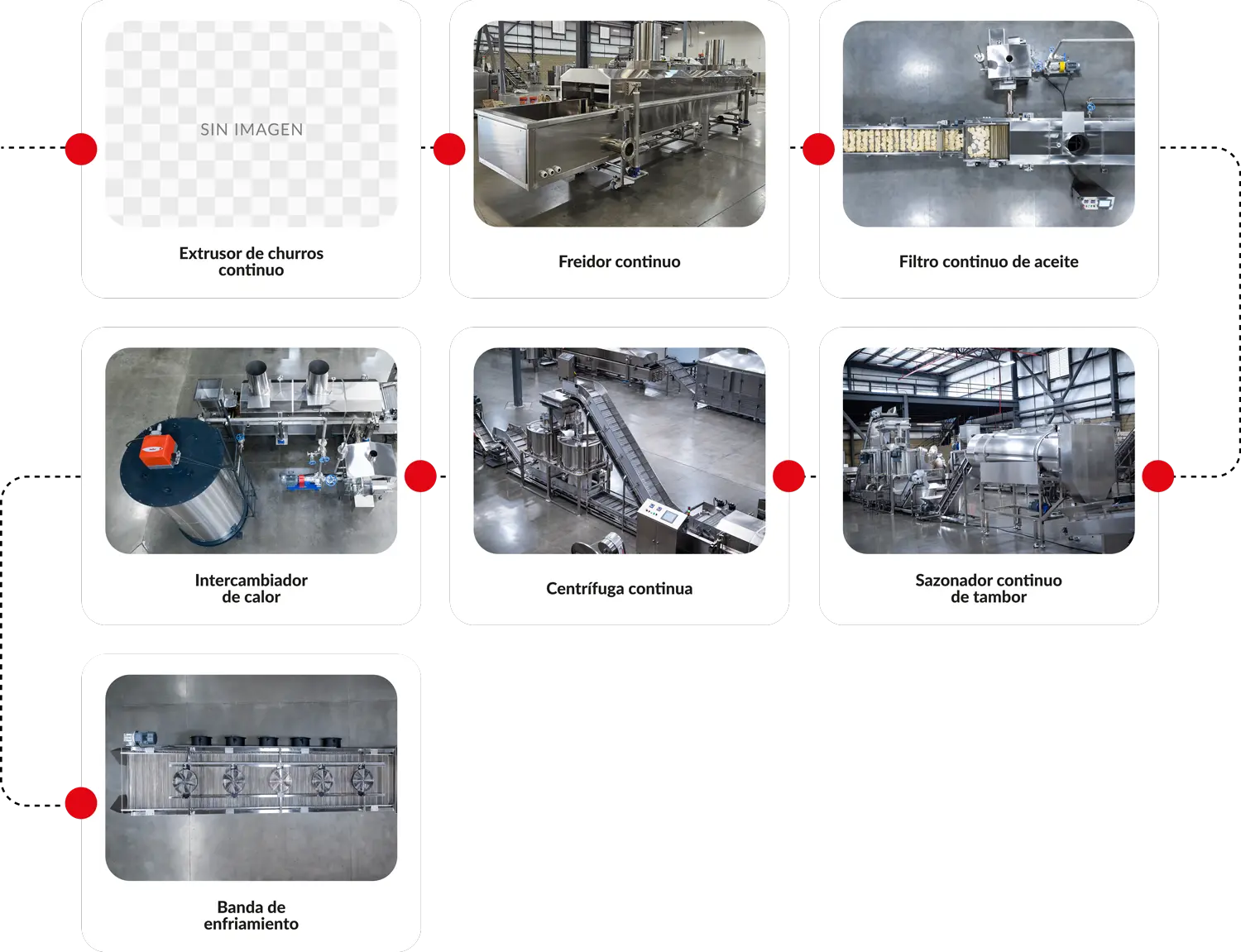 SIN IMAGEN

Extrusor de churros continuo

Freidor continuo

Filtro continuo de aceite

Intercambiador de calor

Centrífuga continua

Sazonador continuo de tambor

Banda de enfriamiento