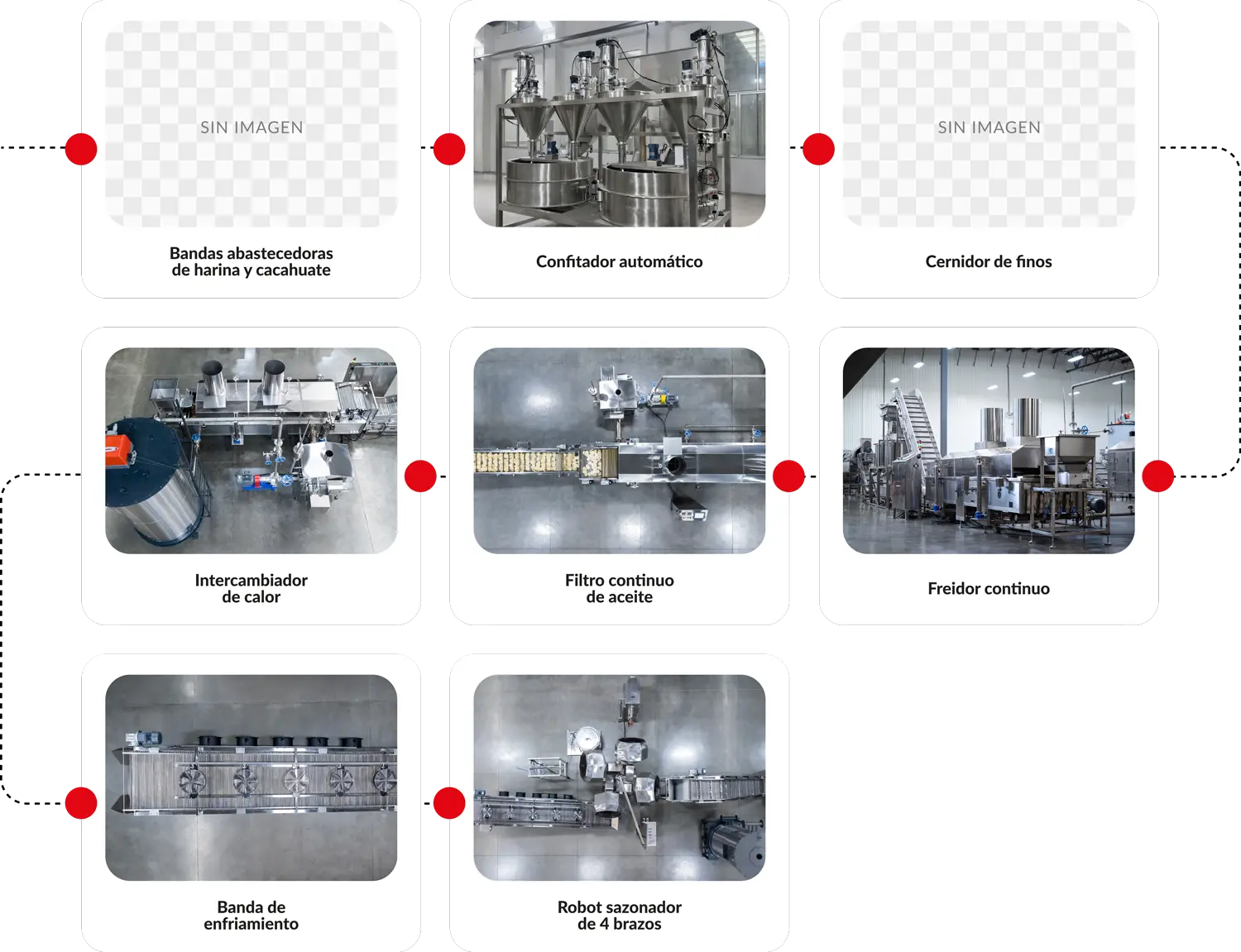 SIN IMAGEN

Bandas abastecedoras de harina y cacahuate

Confitador automático

SIN IMAGEN

Cernidor de finos

Intercambiador de calor

Filtro continuo de aceite

Freidor continuo

Banda de enfriamiento

Robot sazonador de 4 brazos